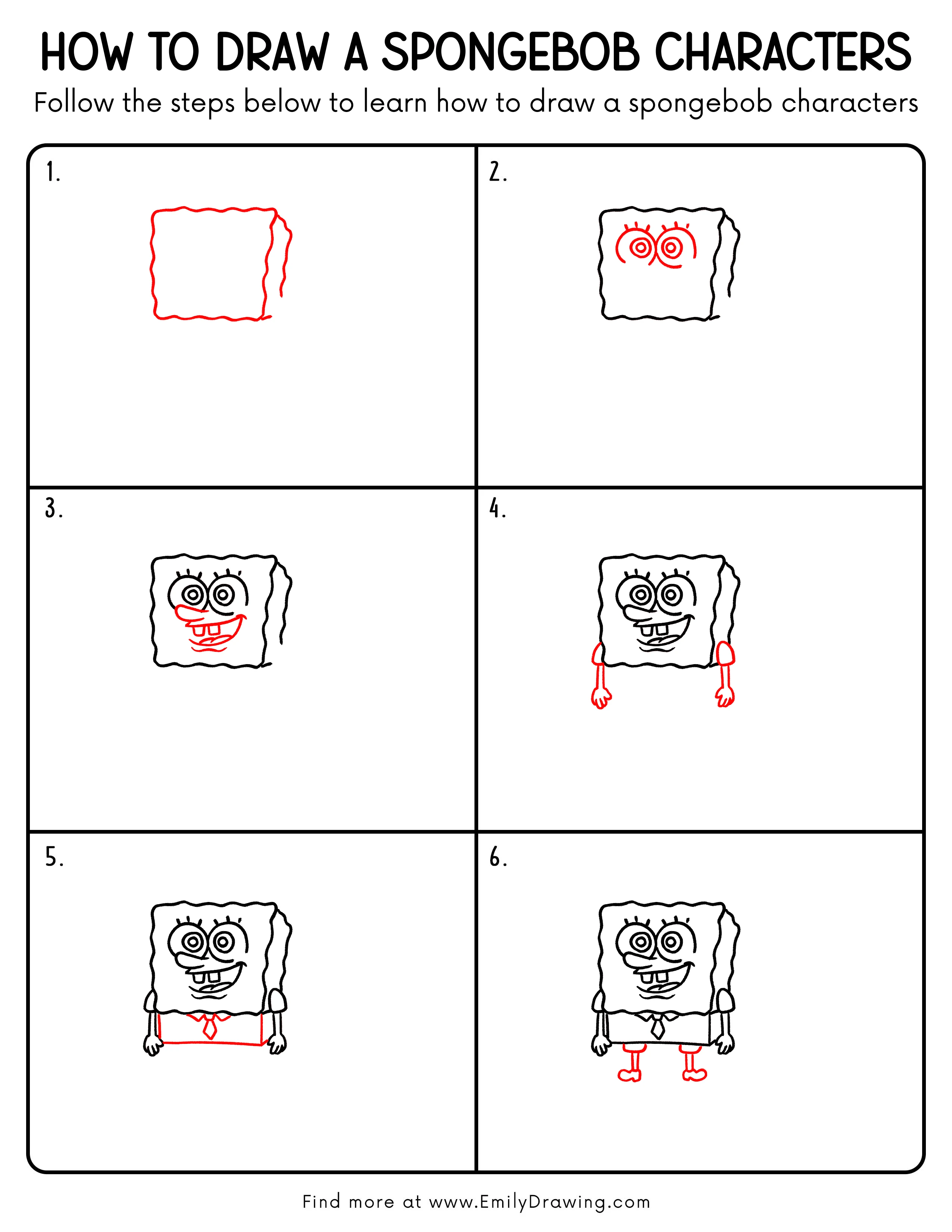 HOW TO DRAW A SPONGEBOB CHARACTERS

Follow the steps below to learn how to draw a spongebob characters

1.

2.

3.

4.

5.

6.

Find more at www.EmilyDrawing.com